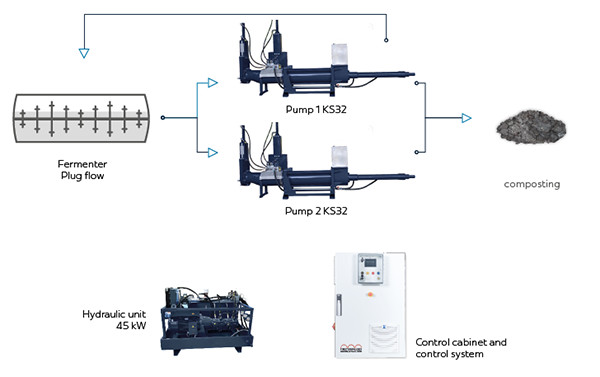 Fermenter
Plug flow

Pump 1 KS32

Pump 2 KS32

composting

Hydraulic unit
45 kW

Control cabinet and
control system